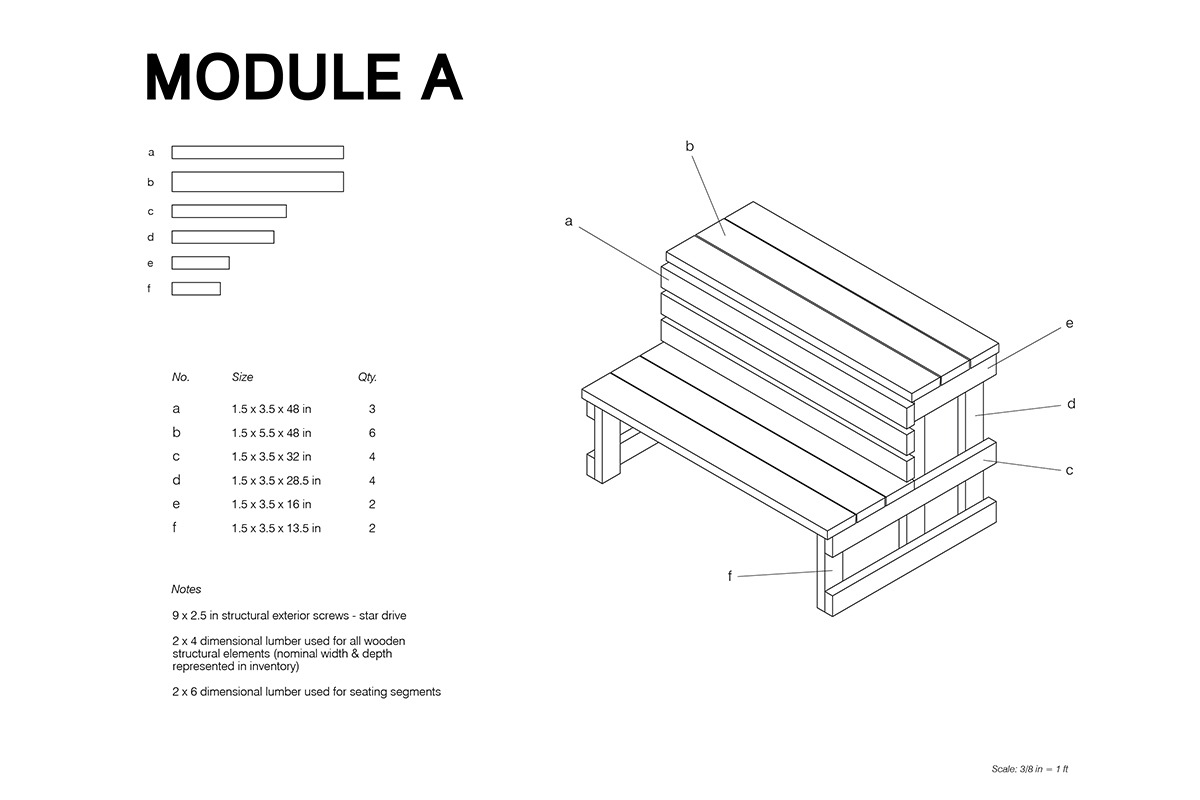 MODULE A

a
b
c
d
e
f

| No. | Size | Qty. |
|---|---|---|
| a | 1.5 x 3.5 x 48 in | 3 |
| b | 1.5 x 5.5 x 48 in | 6 |
| c | 1.5 x 3.5 x 32 in | 4 |
| d | 1.5 x 3.5 x 28.5 in | 4 |
| e | 1.5 x 3.5 x 16 in | 2 |
| f | 1.5 x 3.5 x 13.5 in | 2 |

Notes

9 x 2.5 in structural exterior screws - star drive

2 x 4 dimensional lumber used for all wooden structural elements (nominal width & depth represented in inventory)

2 x 6 dimensional lumber used for seating segments

b
a
e
d
c
f

Scale: 3/8 in = 1 ft