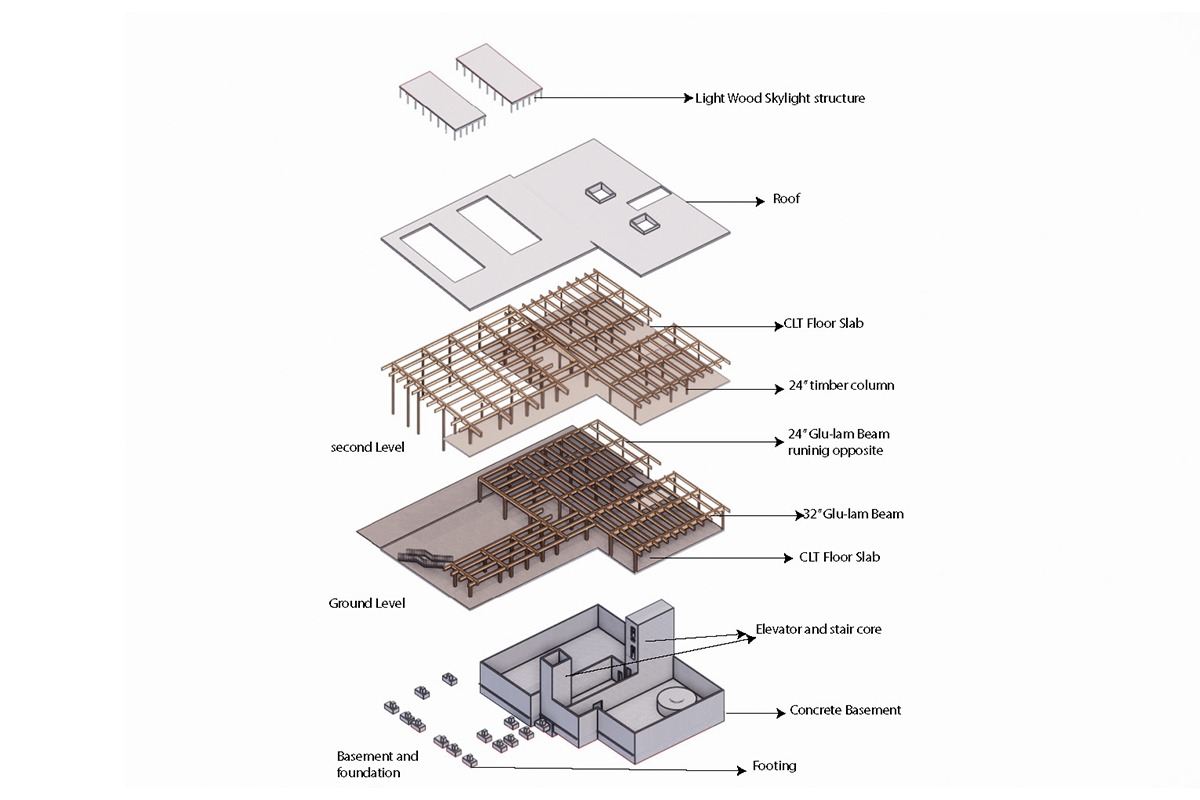 Light Wood Skylight structure

Roof

CLT Floor Slab

24" timber column

second Level

24" Glu-lam Beam runinig opposite

32" Glu-lam Beam

CLT Floor Slab

Ground Level

Elevator and stair core

Concrete Basement

Basement and foundation

Footing