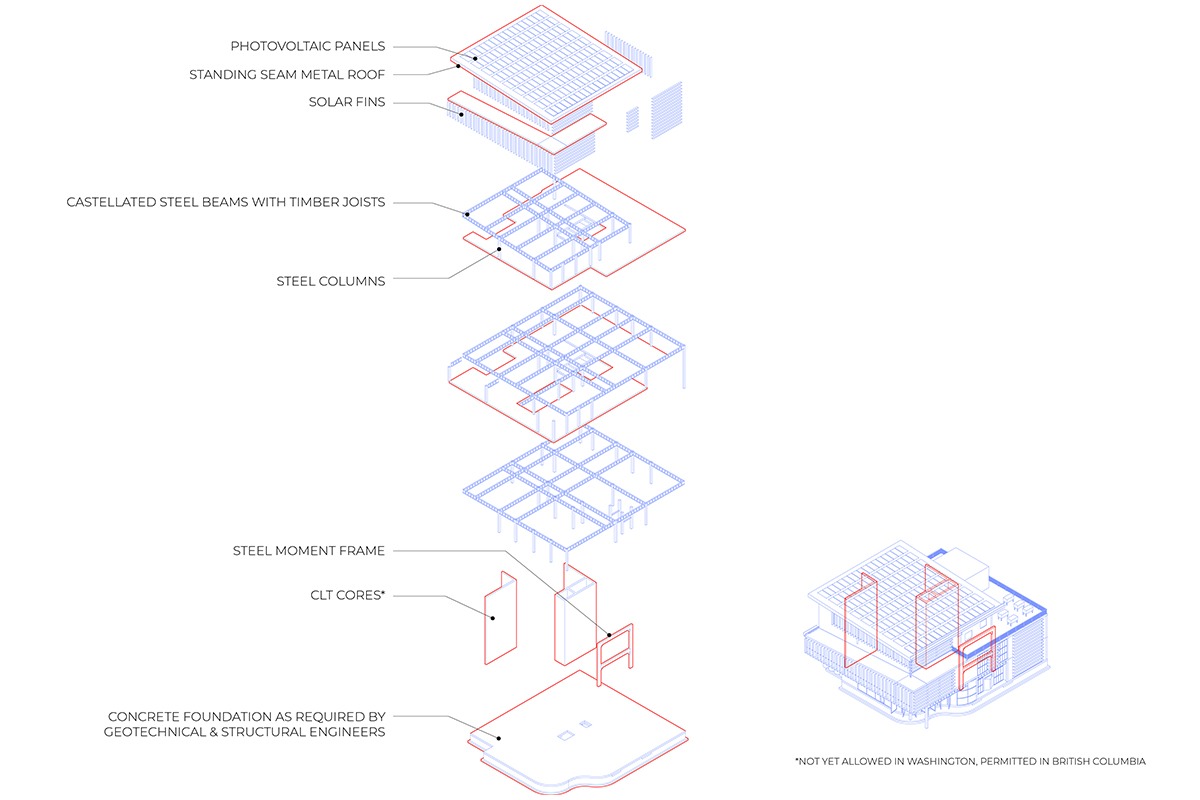 PHOTOVOLTAIC PANELS
STANDING SEAM METAL ROOF
SOLAR FINS
CASTELLATED STEEL BEAMS WITH TIMBER JOISTS
STEEL COLUMNS
STEEL MOMENT FRAME
CLT CORES*
CONCRETE FOUNDATION AS REQUIRED BY GEOTECHNICAL & STRUCTURAL ENGINEERS
*NOT YET ALLOWED IN WASHINGTON, PERMITTED IN BRITISH COLUMBIA